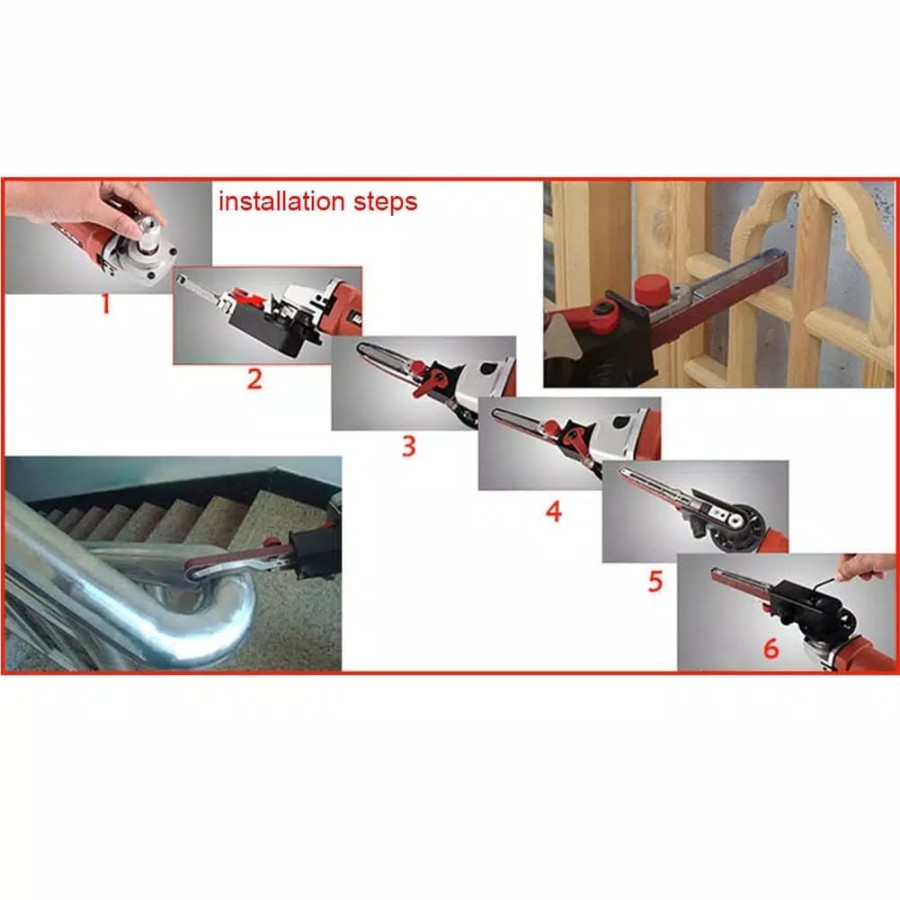 installation steps

1

2

3

4

5

6